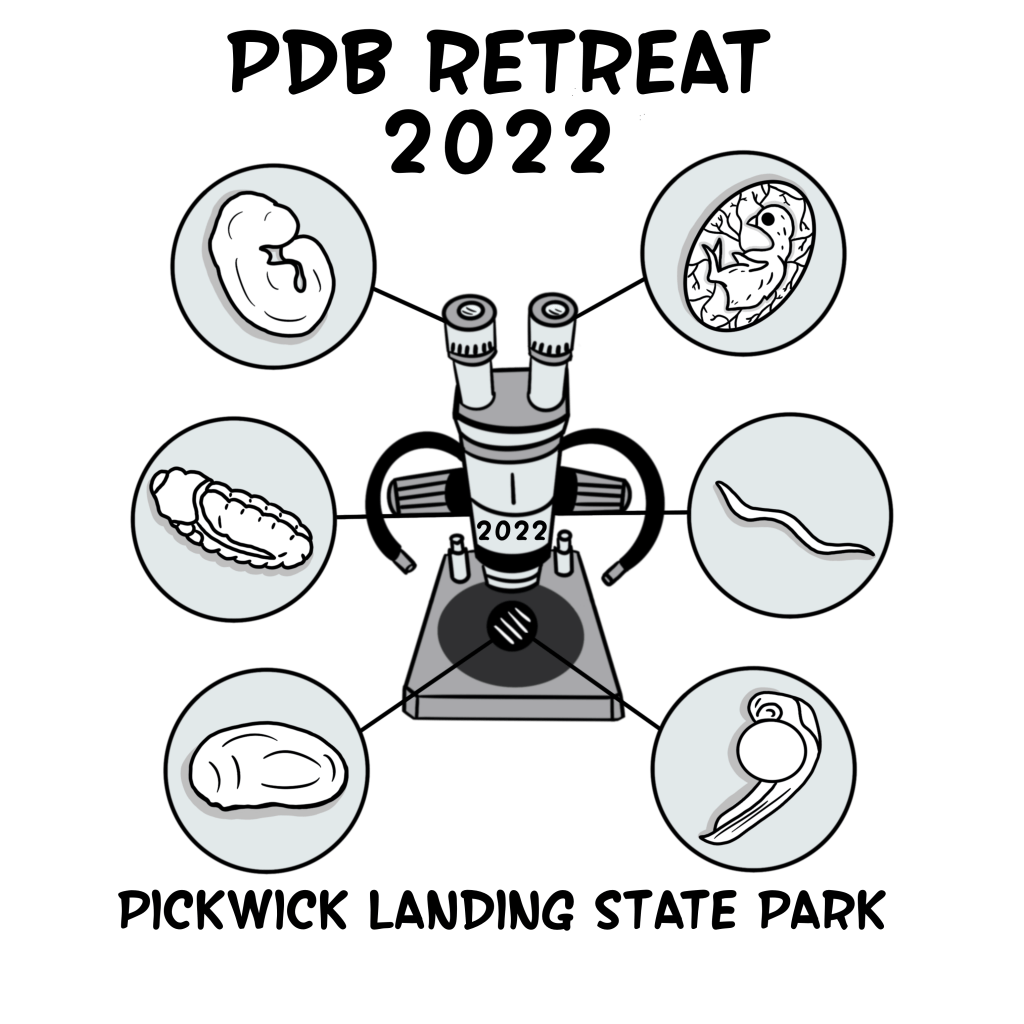 PDB RETREAT
2022

2022

PICKWICK LANDING STATE PARK